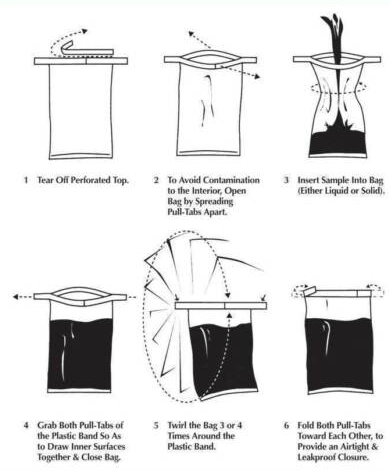 1 Tear Off Perforated Top.

2 To Avoid Contamination to the Interior, Open Bag by Spreading Pull-Tabs Apart.

3 Insert Sample Into Bag (Either Liquid or Solid).

4 Grab Both Pull-Tabs of the Plastic Band So As to Draw Inner Surfaces Together & Close Bag.

5 Twirl the Bag 3 or 4 Times Around the Plastic Band.

6 Fold Both Pull-Tabs Toward Each Other, to Provide an Airtight & Leakproof Closure.